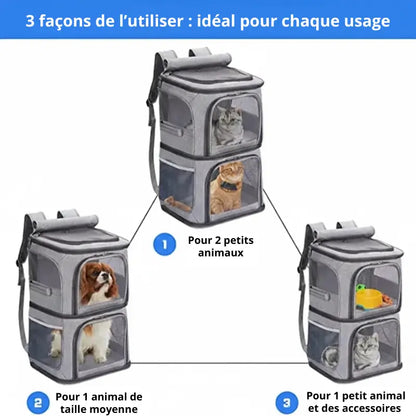 3 façons de l'utiliser : idéal pour chaque usage

1 Pour 2 petits animaux

2 Pour 1 animal de taille moyenne

3 Pour 1 petit animal et des accessoires