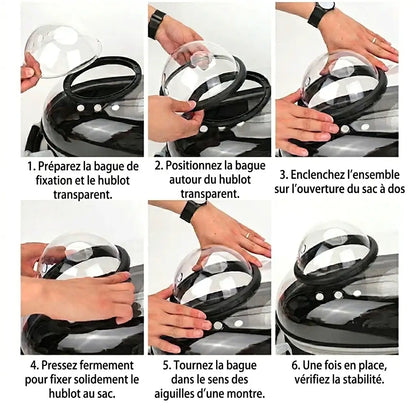 1. Préparez la bague de fixation et le hublot transparent.

2. Positionnez la bague autour du hublot transparent.

3. Enclenchez l'ensemble sur l'ouverture du sac à dos

4. Pressez fermement pour fixer solidement le hublot au sac.

5. Tournez la bague dans le sens des aiguilles d'une montre.

6. Une fois en place, vérifiez la stabilité.