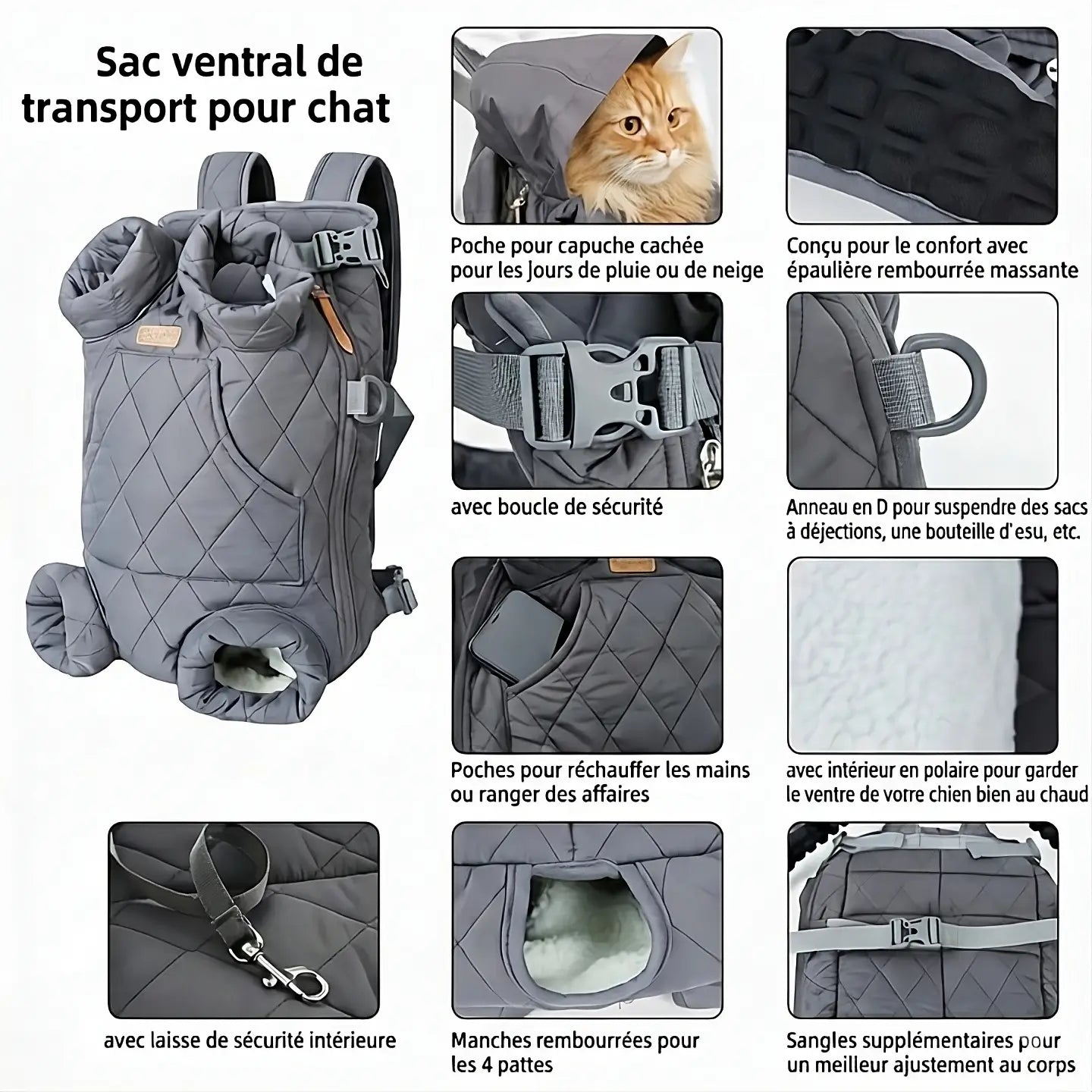 Sac ventral de transport pour chat

Poche pour capuche cachée pour les Jours de pluie ou de neige

Conçu pour le confort avec épaulière rembourrée massante

avec boucle de sécurité

Anneau en D pour suspendre des sacs à déjections, une bouteille d'esu, etc.

Poches pour réchauffer les mains ou ranger des affaires

avec intérieur en polaire pour garder le ventre de votre chien bien au chaud

avec laisse de sécurité intérieure

Manches rembourrées pour les 4 pattes

Sangles supplémentaires pour un meilleur ajustement au corps