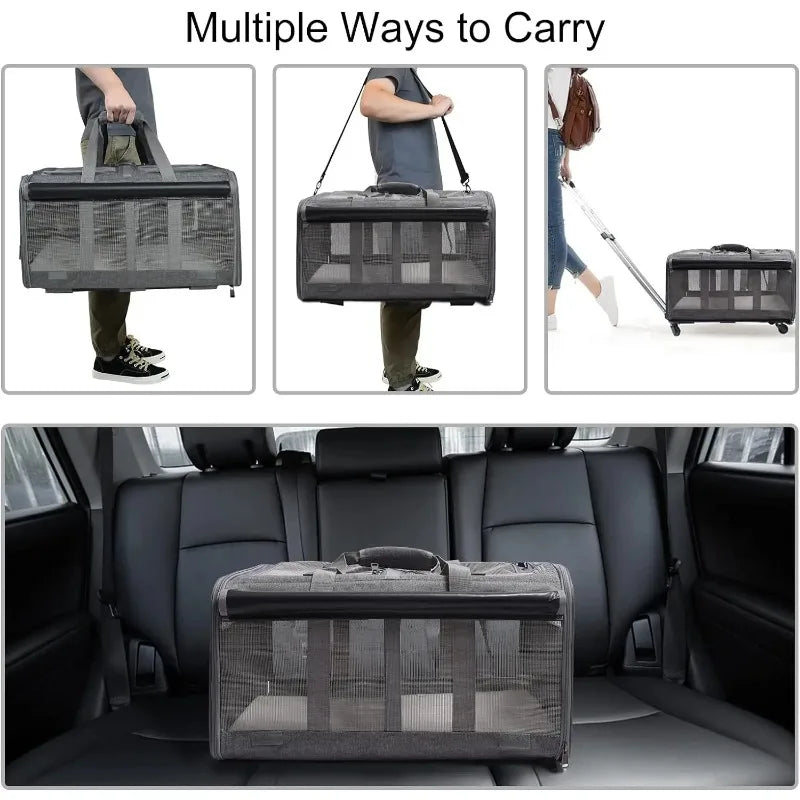 Multiple Ways to Carry